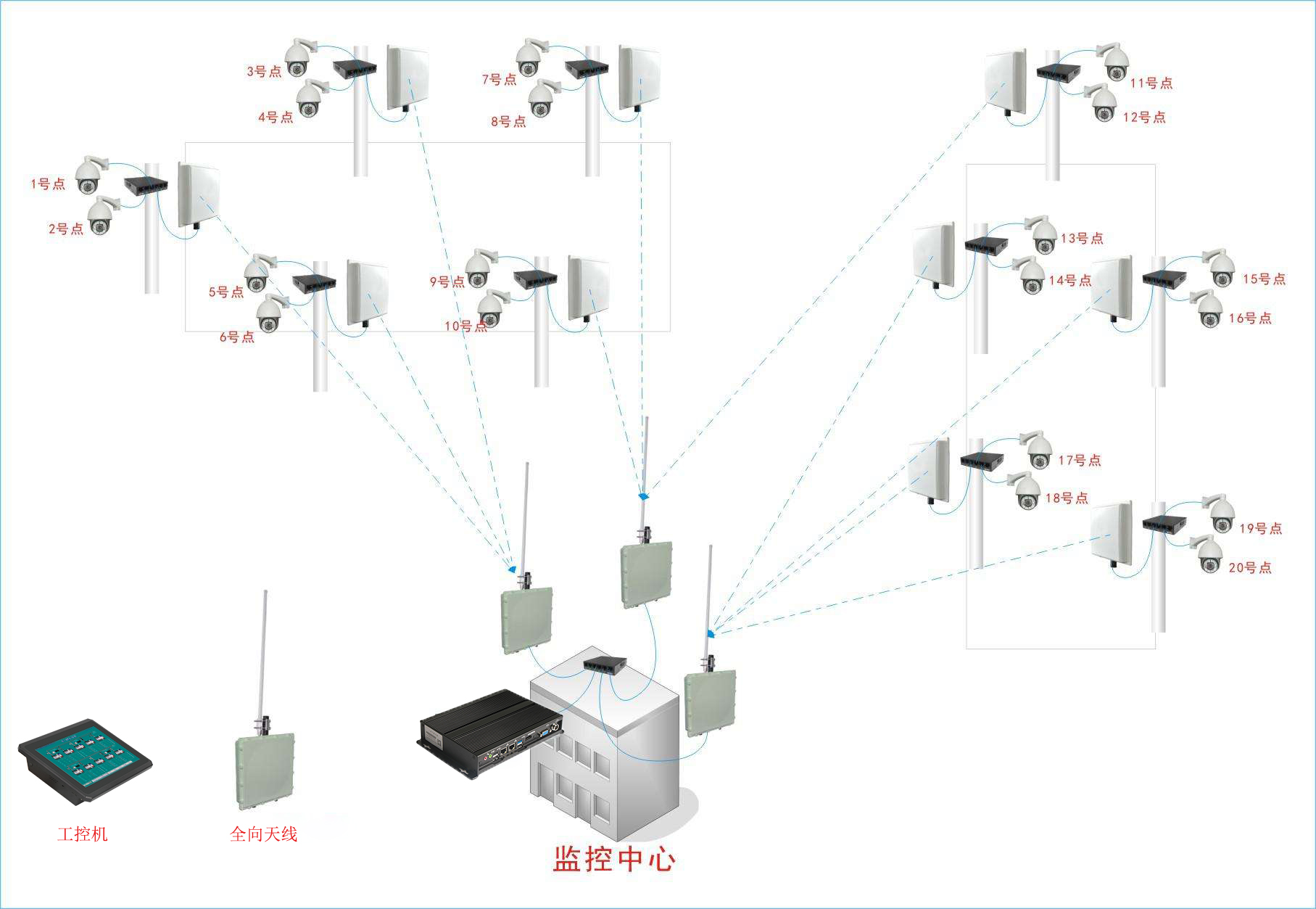 3号点
4号点
7号点
8号点
11号点
12号点
1号点
2号点
5号点
6号点
9号点
10号点
13号点
14号点
15号点
16号点
17号点
18号点
19号点
20号点
工控机
全向天线
监控中心